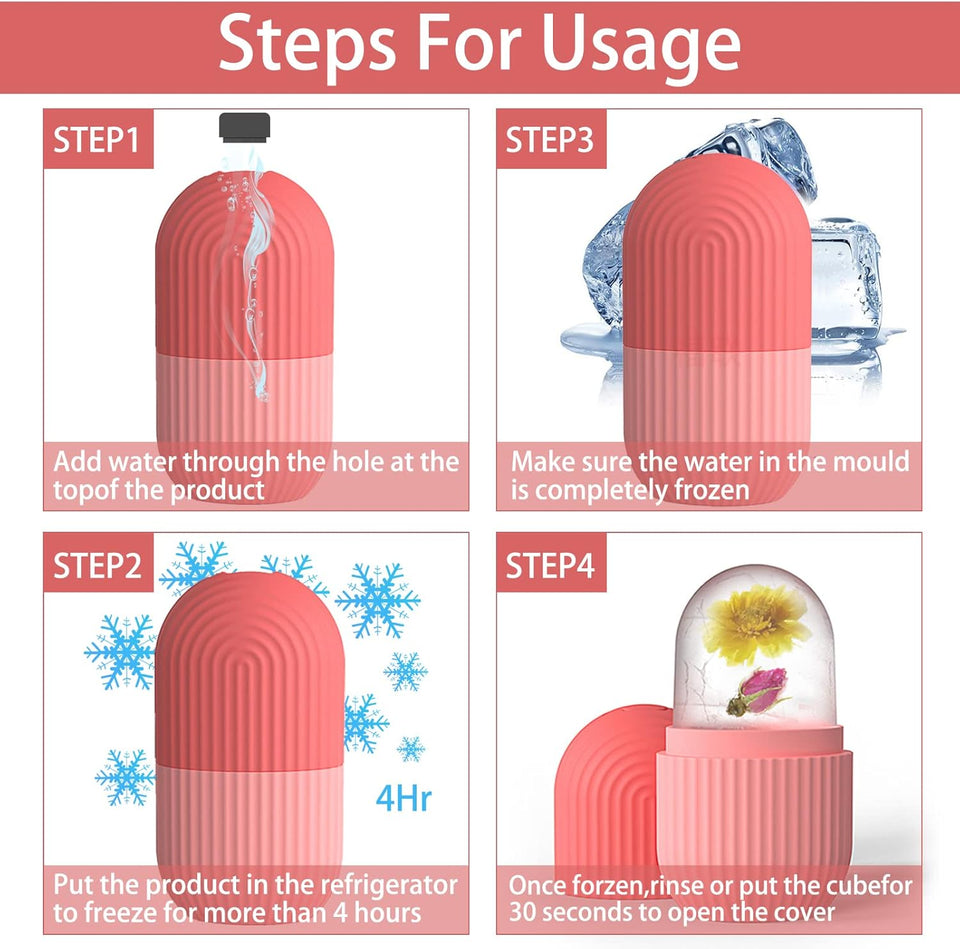 Steps For Usage

STEP1

Add water through the hole at the topof the product

STEP3

Make sure the water in the mould is completely frozen

STEP2

4Hr

Put the product in the refrigerator to freeze for more than 4 hours

STEP4

Once forzen,rinse or put the cubefor 30 seconds to open the cover